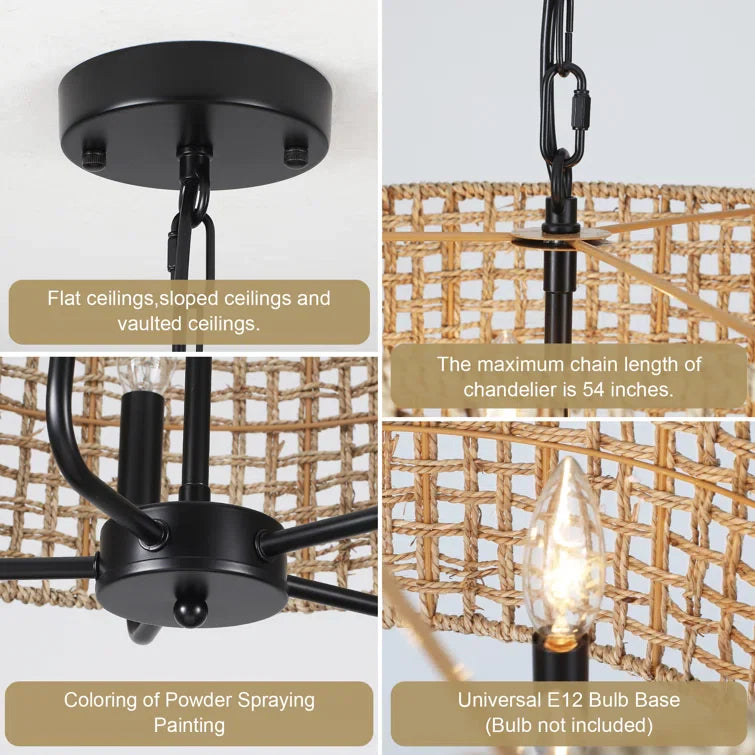 Flat ceilings,sloped ceilings and vaulted ceilings.

The maximum chain length of chandelier is 54 inches.

Coloring of Powder Spraying Painting

Universal E12 Bulb Base (Bulb not included)